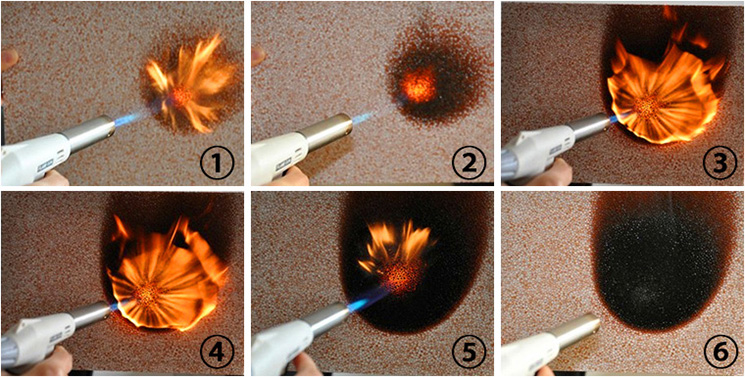 ①
②
③
④
⑤
⑥